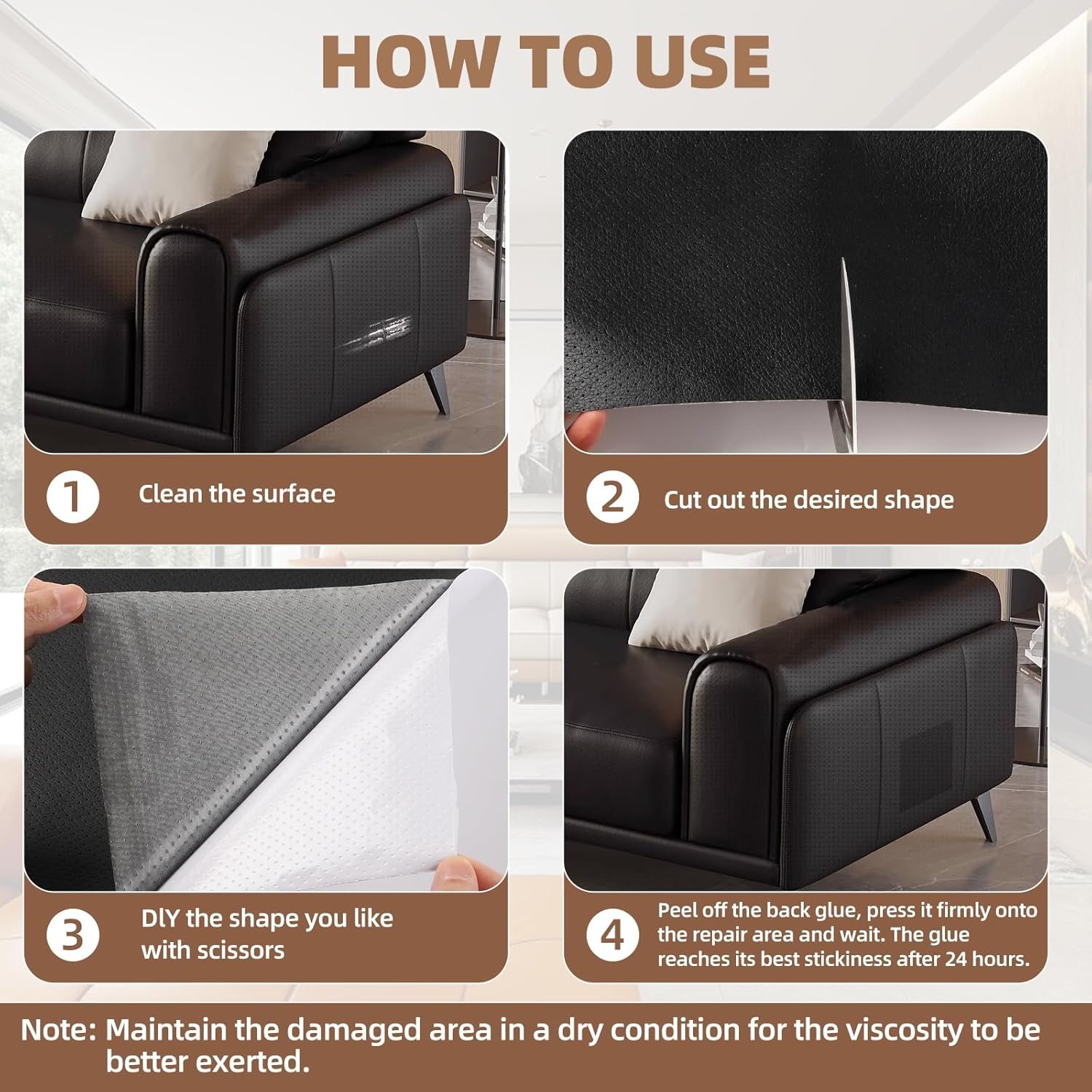 HOW TO USE

1 Clean the surface

2 Cut out the desired shape

3 DlY the shape you like with scissors

4 Peel off the back glue, press it firmly onto the repair area and wait. The glue reaches its best stickiness after 24 hours.

Note: Maintain the damaged area in a dry condition for the viscosity to be better exerted.