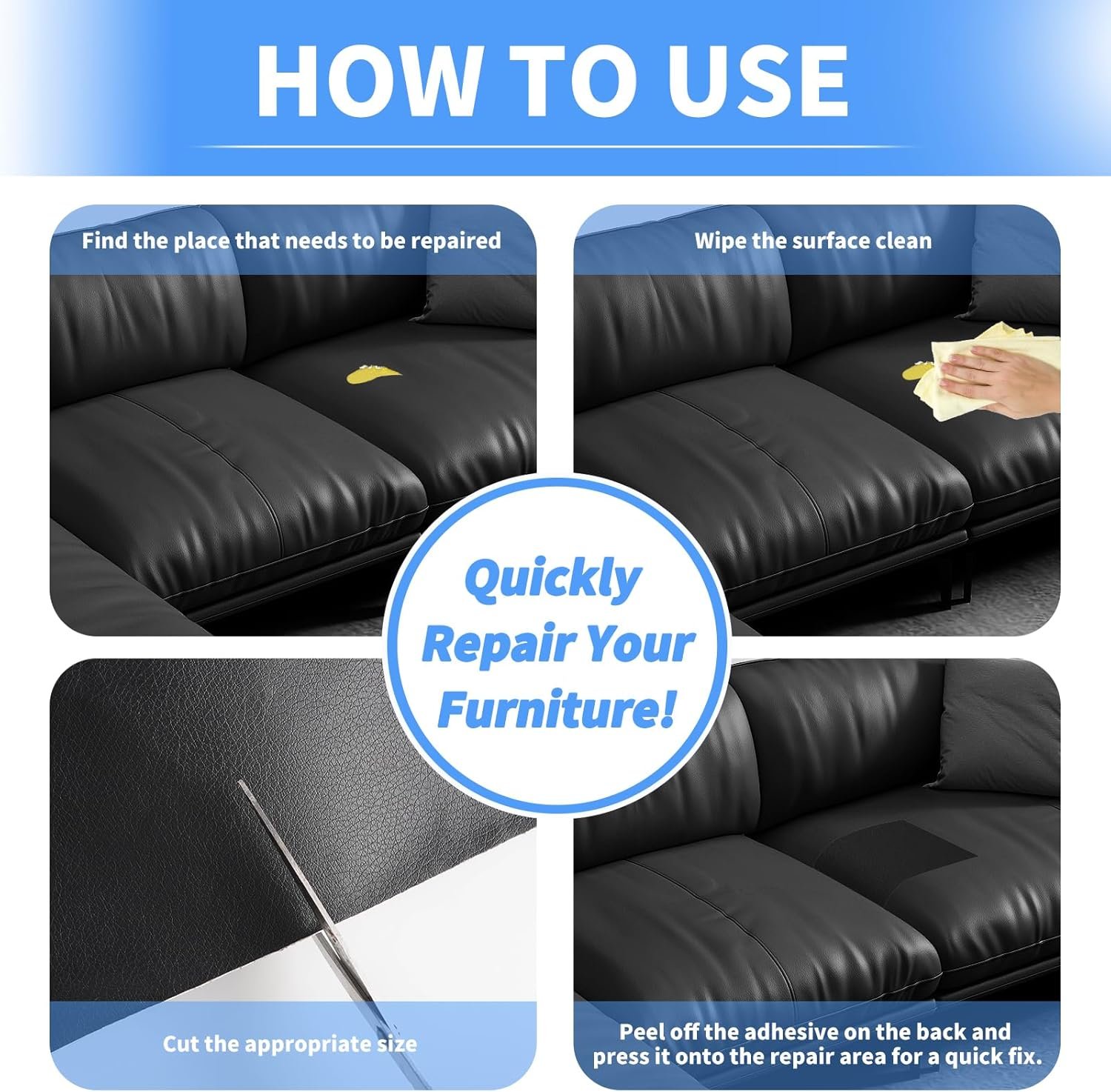 HOW TO USE

Find the place that needs to be repaired

Wipe the surface clean

Quickly Repair Your Furniture!

Cut the appropriate size

Peel off the adhesive on the back and press it onto the repair area for a quick fix.