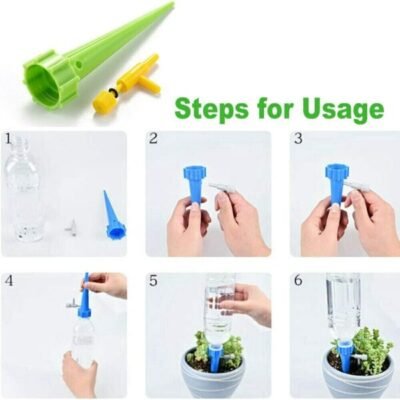 Steps for Usage

1

2

3

4

5

6